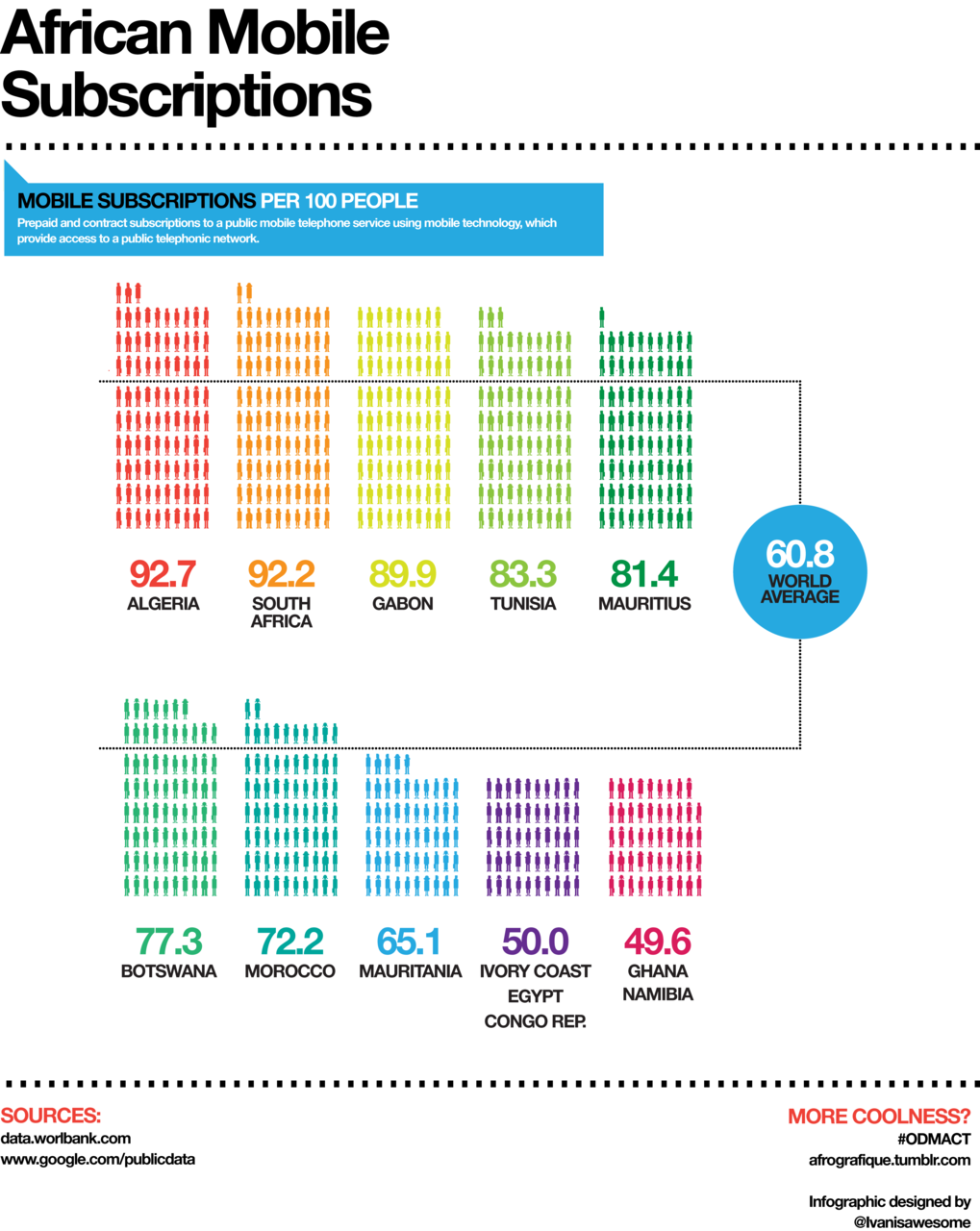 African Mobile Subscriptions

MOBILE SUBSCRIPTIONS PER 100 PEOPLE
Prepaid and contract subscriptions to a public mobile telephone service using mobile technology, which provide access to a public telephonic network.

92.7
ALGERIA

92.2
SOUTH AFRICA

89.9
GABON

83.3
TUNISIA

81.4
MAURITIUS

60.8
WORLD AVERAGE

77.3
BOTSWANA

72.2
MOROCCO

65.1
MAURITANIA

50.0
IVORY COAST
EGYPT
CONGO REP.

49.6
GHANA
NAMIBIA

SOURCES:
data.worlbank.com
www.google.com/publicdata

MORE COOLNESS?
#ODMACT
afrografique.tumblr.com

Infographic designed by
@Ivanisawesome